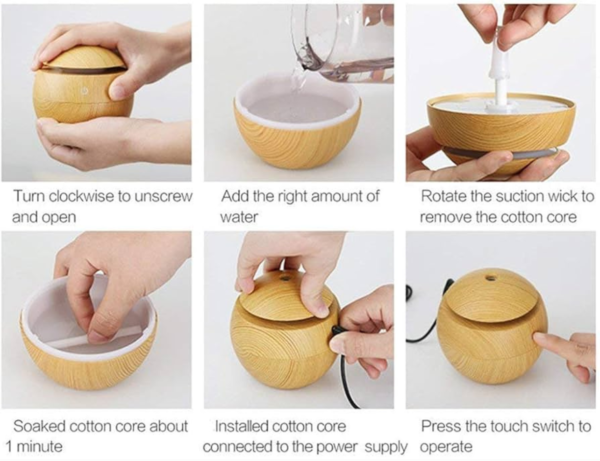 Turn clockwise to unscrew and open

Add the right amount of water

Rotate the suction wick to remove the cotton core

Soaked cotton core about 1 minute

Installed cotton core connected to the power supply

Press the touch switch to operate